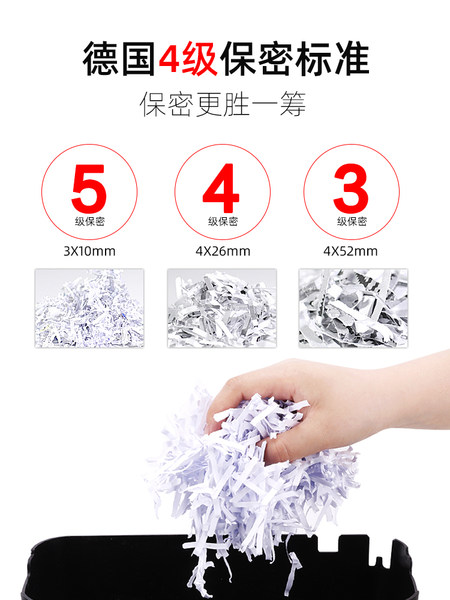 德国4级保密标准

保密更胜一筹

5
级保密
3X10mm

4
级保密
4X26mm

3
级保密
4X52mm